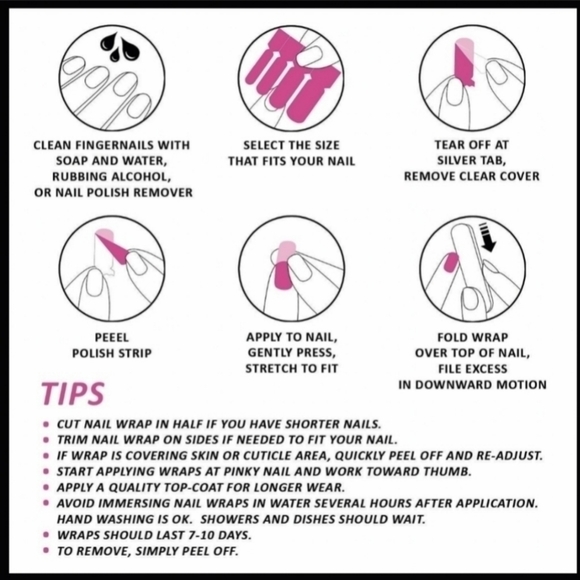 CLEAN FINGERNAILS WITH SOAP AND WATER, RUBBING ALCOHOL, OR NAIL POLISH REMOVER

SELECT THE SIZE THAT FITS YOUR NAIL

TEAR OFF AT SILVER TAB, REMOVE CLEAR COVER

PEEEL POLISH STRIP

APPLY TO NAIL, GENTLY PRESS, STRETCH TO FIT

FOLD WRAP OVER TOP OF NAIL, FILE EXCESS IN DOWNWARD MOTION

TIPS

• CUT NAIL WRAP IN HALF IF YOU HAVE SHORTER NAILS.
• TRIM NAIL WRAP ON SIDES IF NEEDED TO FIT YOUR NAIL.
• IF WRAP IS COVERING SKIN OR CUTICLE AREA, QUICKLY PEEL OFF AND RE-ADJUST.
• START APPLYING WRAPS AT PINKY NAIL AND WORK TOWARD THUMB.
• APPLY A QUALITY TOP-COAT FOR LONGER WEAR.
• AVOID IMMERSING NAIL WRAPS IN WATER SEVERAL HOURS AFTER APPLICATION. HAND WASHING IS OK. SHOWERS AND DISHES SHOULD WAIT.
• WRAPS SHOULD LAST 7-10 DAYS.
• TO REMOVE, SIMPLY PEEL OFF.